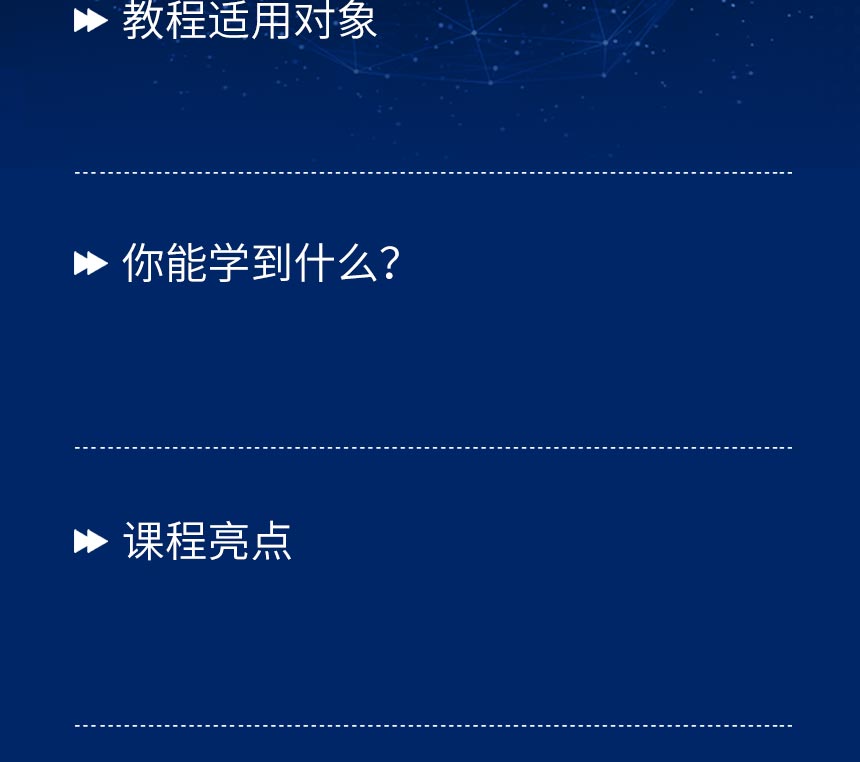 教程适用对象

你能学到什么?

课程亮点